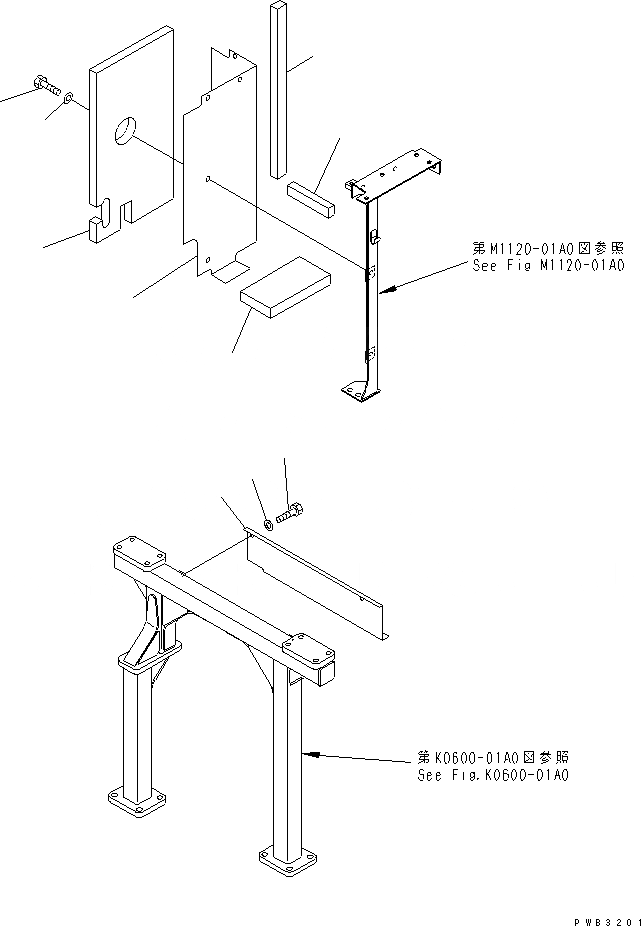 第M1120-01A0図参照
See Fig M1120-01A0

第K0600-01A0図参照
See Fig.K0600-01A0

PWB3201