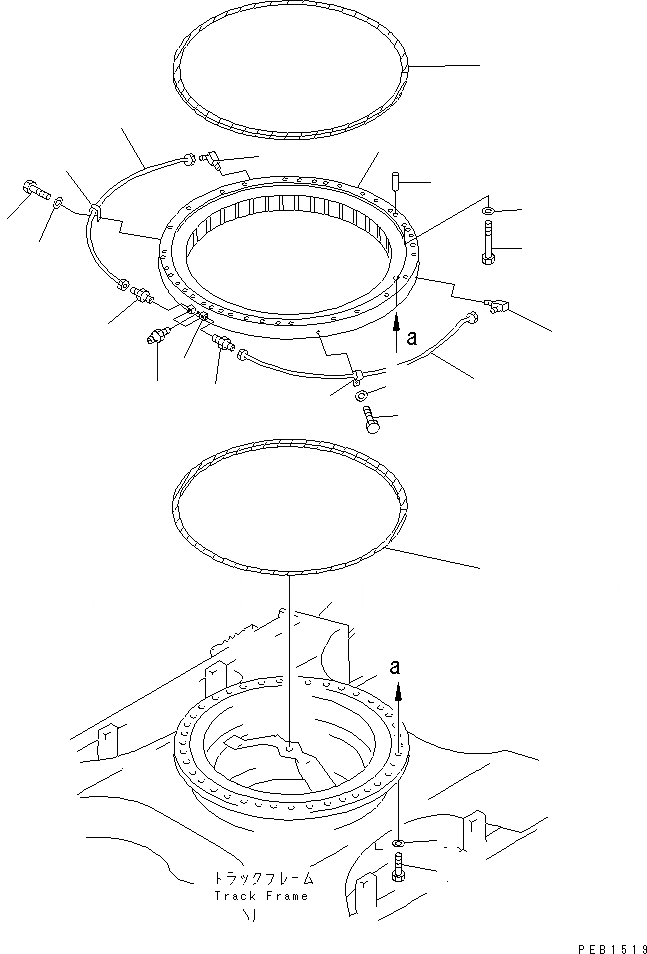 a

a

トラックフレーム
Track Frame

PEB1519