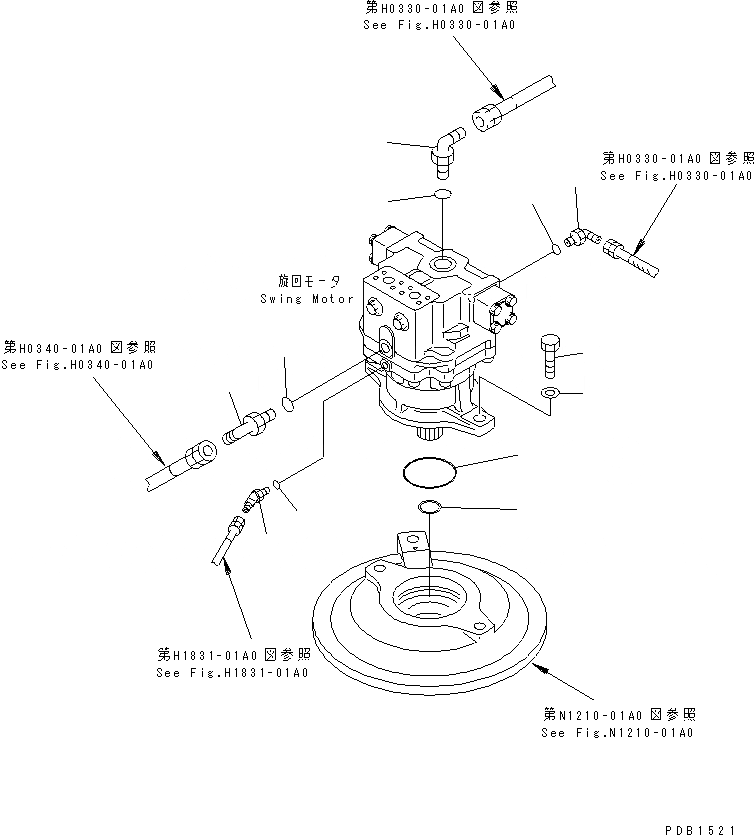 第H0330-01A0 図参照
See Fig.H0330-01A0

第H0330-01A0 図参照
See Fig.H0330-01A0

旋回モータ
Swing Motor

第H0340-01A0 図参照
See Fig.H0340-01A0

第H1831-01A0 図参照
See Fig.H1831-01A0

第N1210-01A0 図参照
See Fig.N1210-01A0

PDB1521