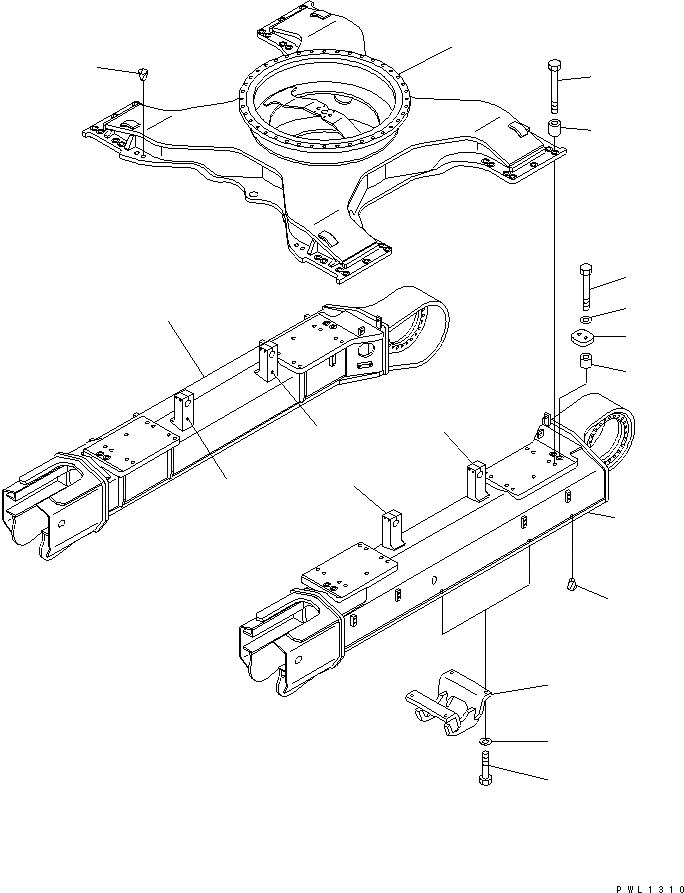 PWL1310