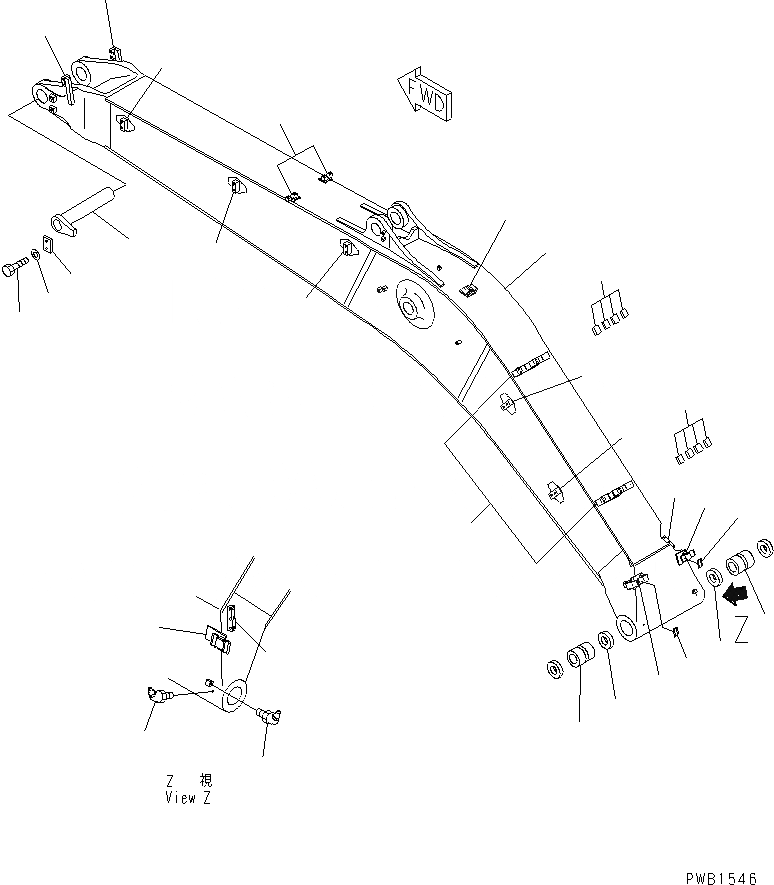 FWD

Z

Z 視
View Z

PWB1546