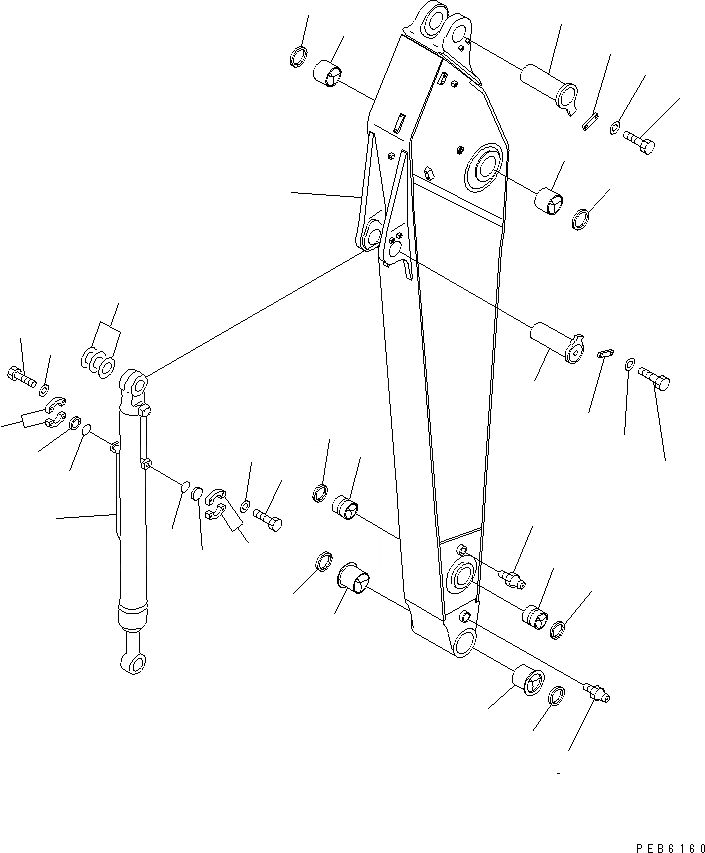 PEB6160