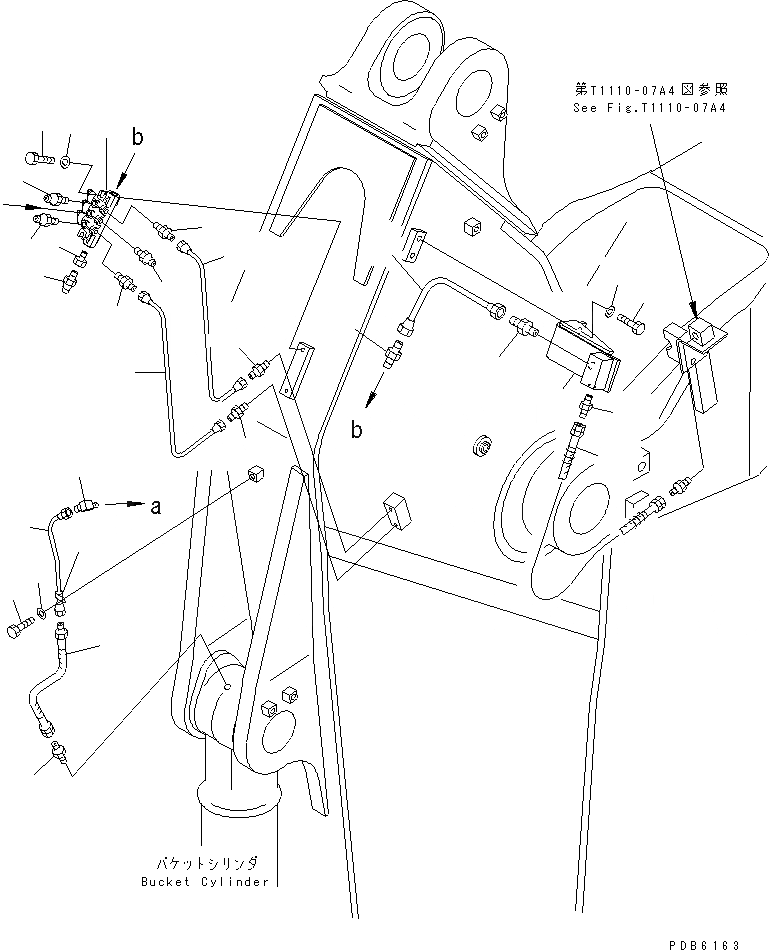 第T1110-07A4図参照
See Fig.T1110-07A4

b

b

a

バケットシリンダ
Bucket Cylinder

PDB6163