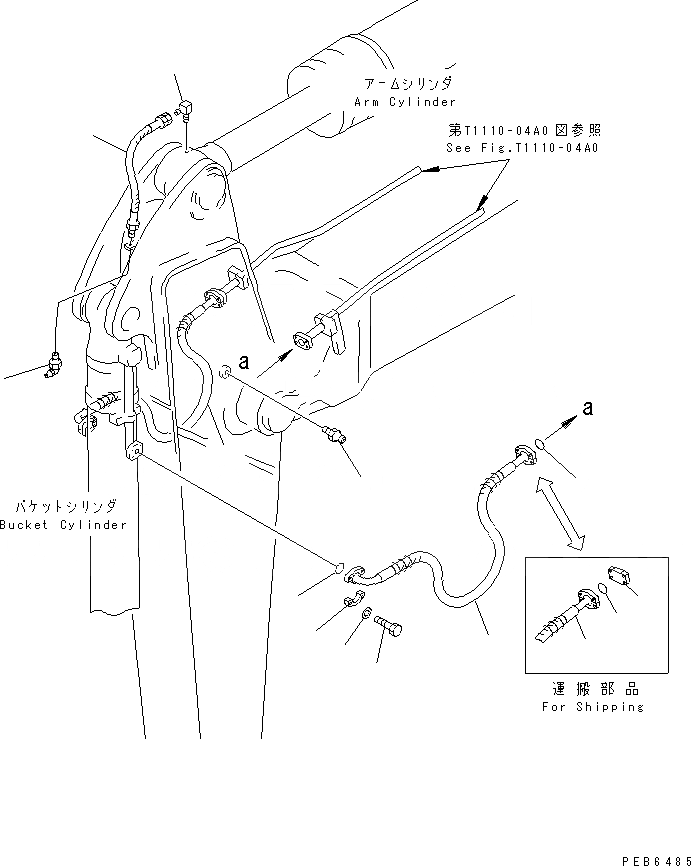 アームシリンダ
Arm Cylinder

第T1110-04A0図参照
See Fig.T1110-04A0

a

a

バケットシリンダ
Bucket Cylinder

運搬部品
For Shipping

PEB6485