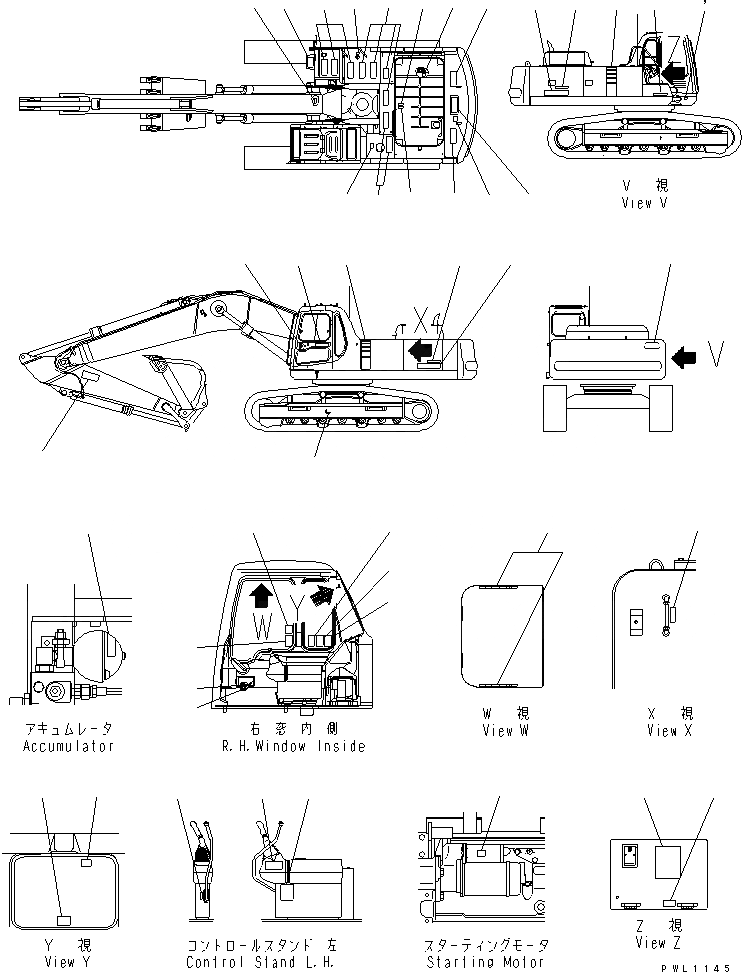 V 視
View V

X

V

W

Y

アキュムレータ
Accumulator

右 窓 内 側
R.H.Window Inside

W 視
View W

X 視
View X

Y 視
View Y

コントロールスタンド 左
Control Stand L.H.

スターティングモータ
Starting Motor

Z 視
View Z

PWL1145