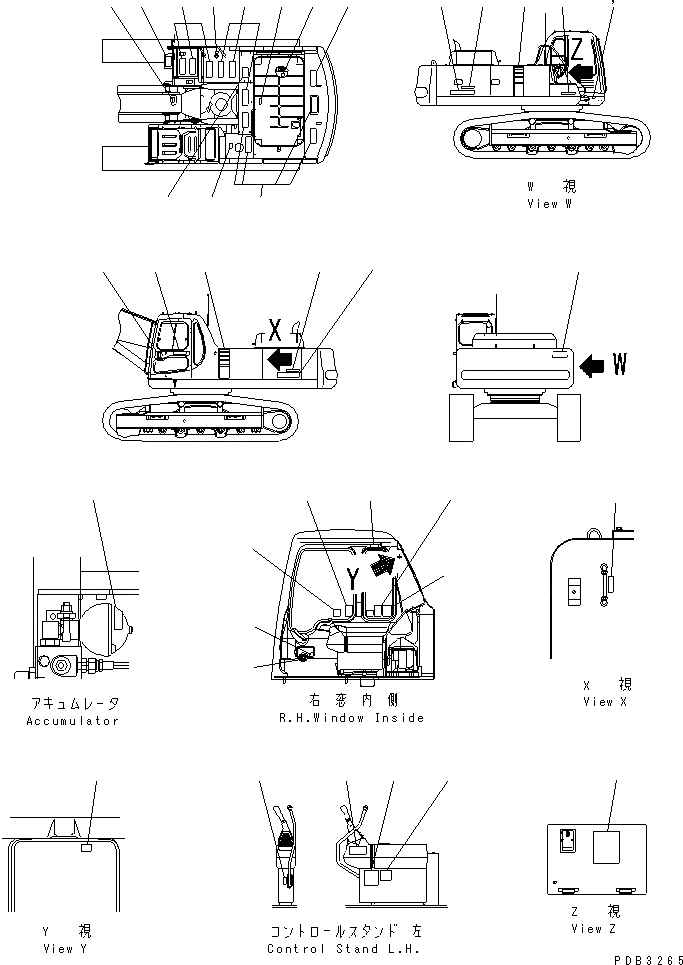 Z

W 視
View W

X

W

Y

アキュムレータ
Accumulator

右 窓 内 側
R.H.Window Inside

X 視
View X

Y 視
View Y

コントロールスタンド 左
Control Stand L.H.

Z 視
View Z

PDB3265