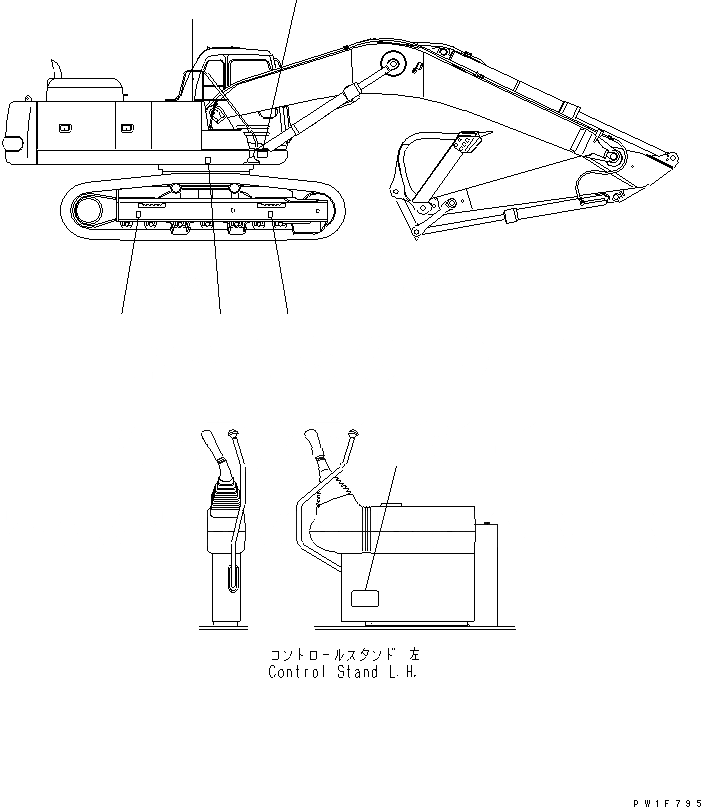 コントロールスタンド 左
Control Stand L.H.

PW1F795