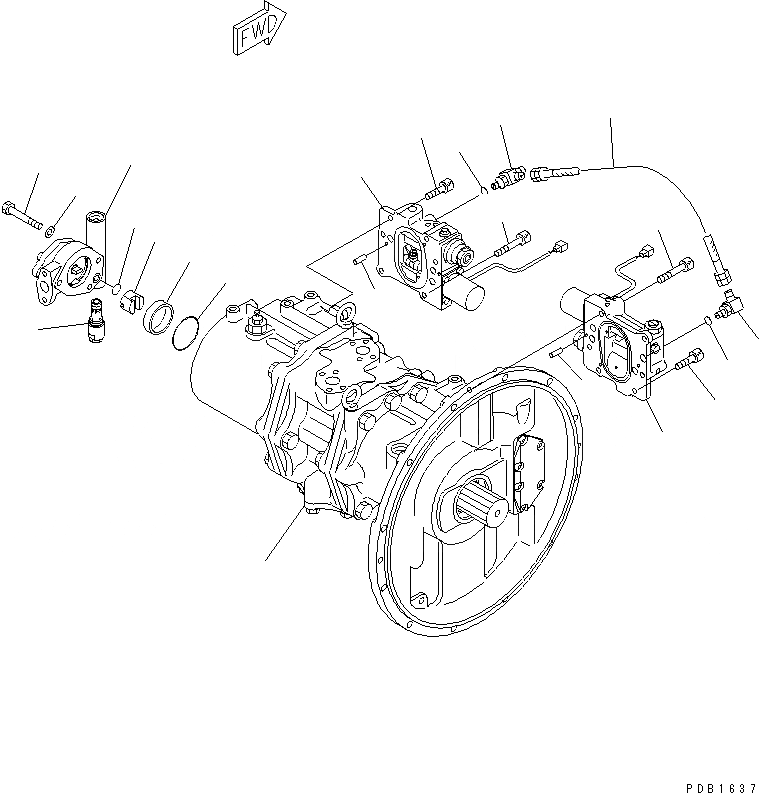 FWD

PDB1637