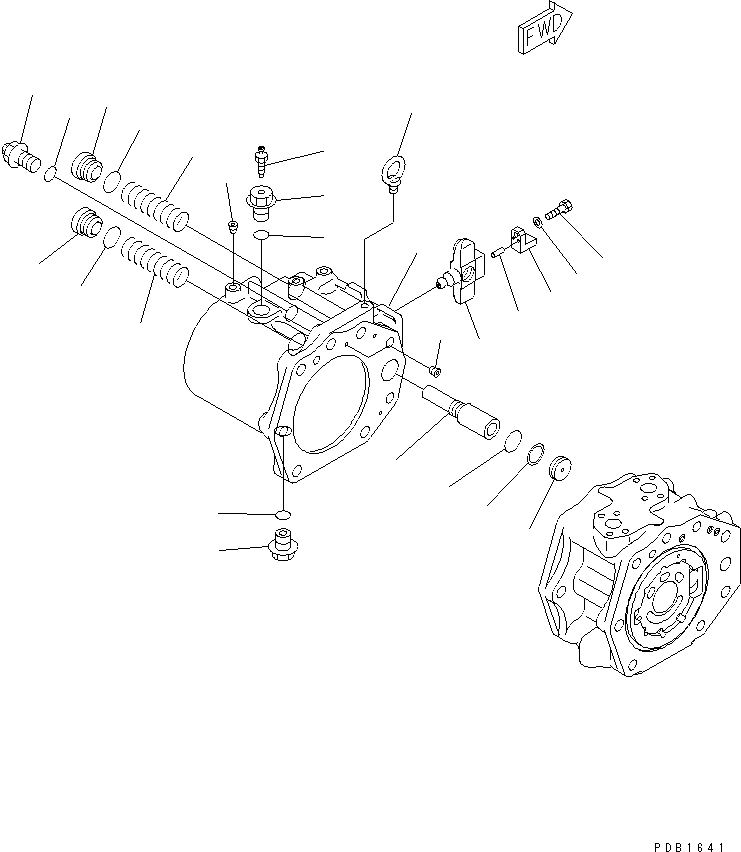 FWD

PDB1641