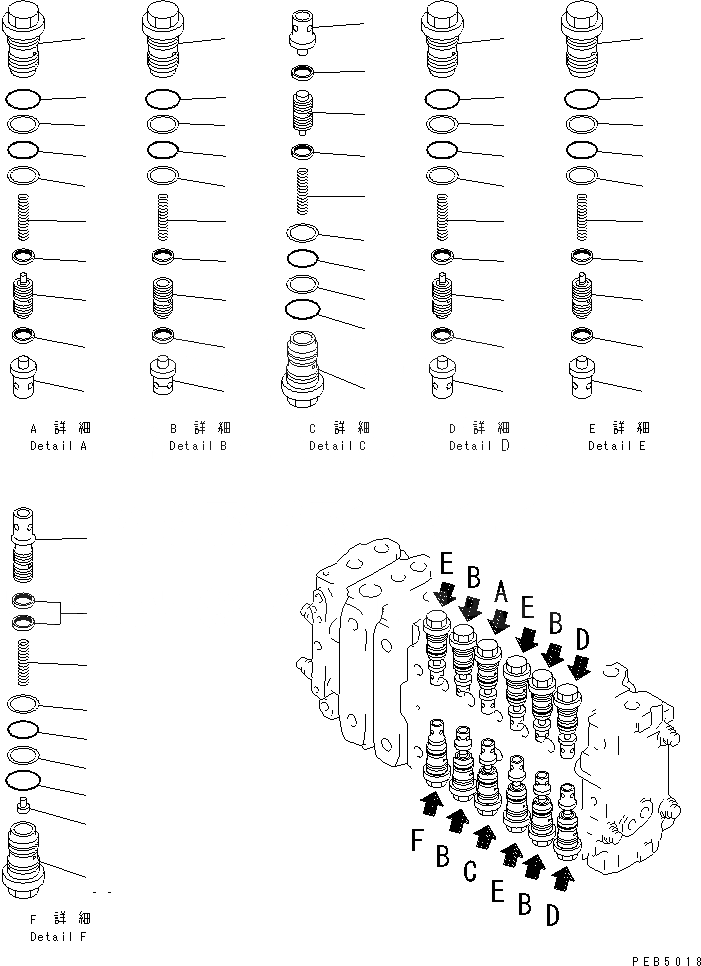 A 詳 細
Detail A

B 詳 細
Detail B

C 詳 細
Detail C

D 詳 細
Detail D

E 詳 細
Detail E

F 詳 細
Detail F

E B A E B D

F B C E B D

PEB5018