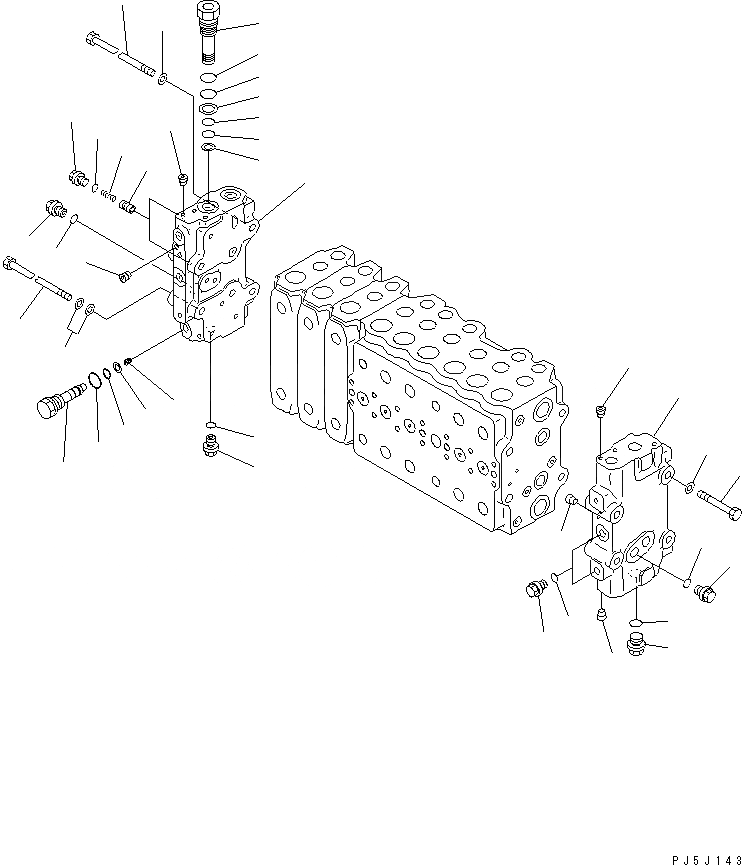 PJ5J143