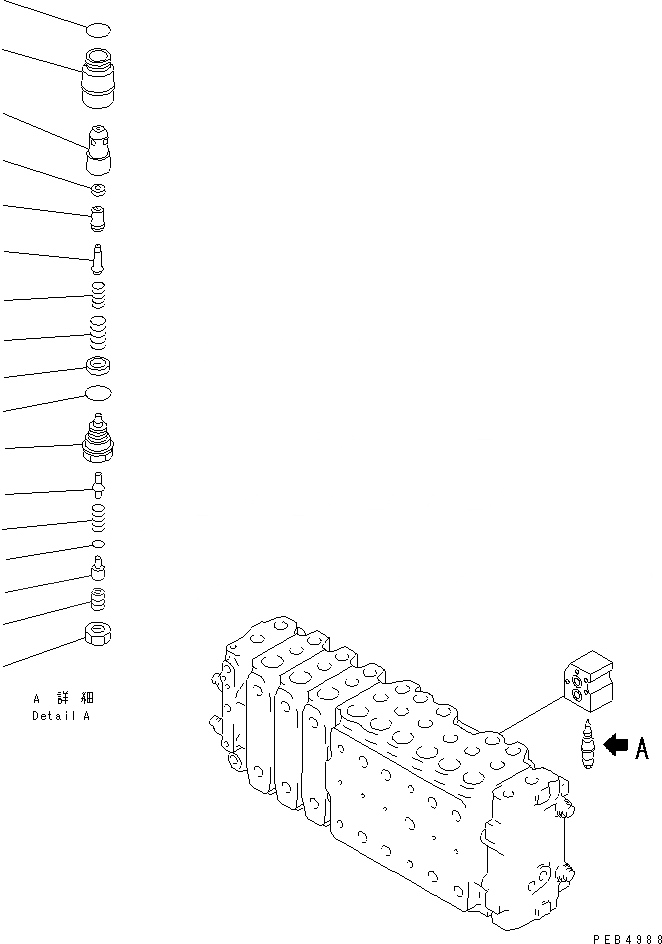 A 詳細
Detail A

A

PEB4988