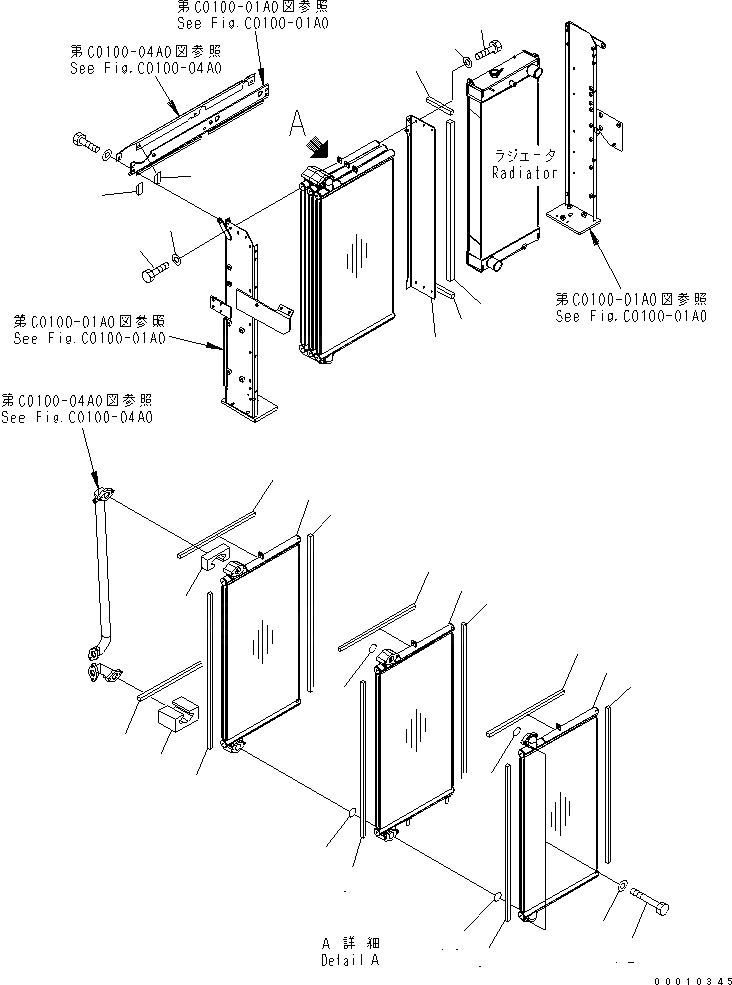 第C0100-01A0図参照
See Fig.C0100-01A0

第C0100-04A0図参照
See Fig.C0100-04A0

A

ラジエータ
Radiator

第C0100-01A0図参照
See Fig.C0100-01A0

第C0100-01A0図参照
See Fig.C0100-01A0

第C0100-04A0図参照
See Fig.C0100-04A0

A 詳細
Detail A

00010345