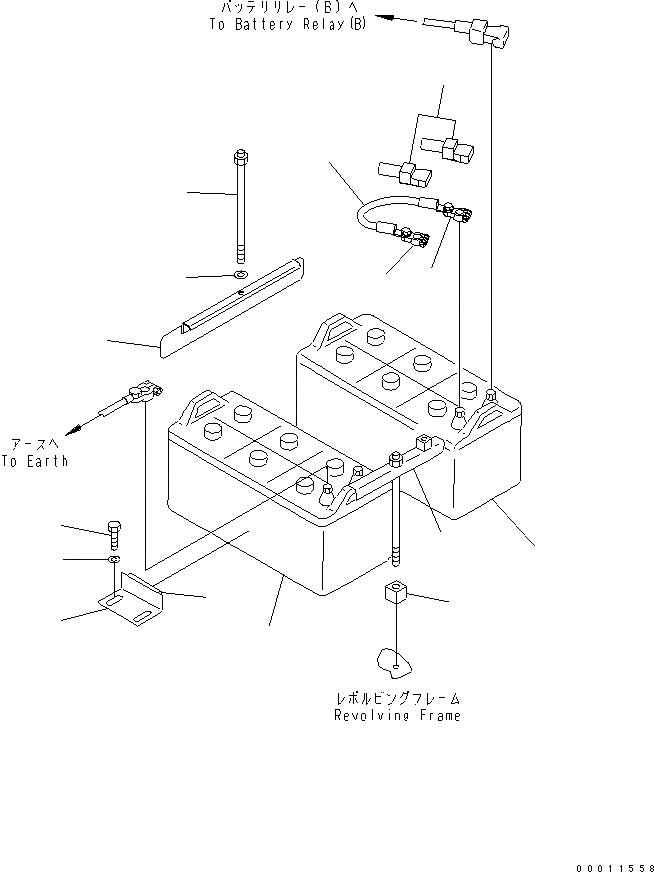 バッテリリレー(B)へ
To Battery Relay(B)

アースへ
To Earth

レボルビングフレーム
Revolving Frame

00011558