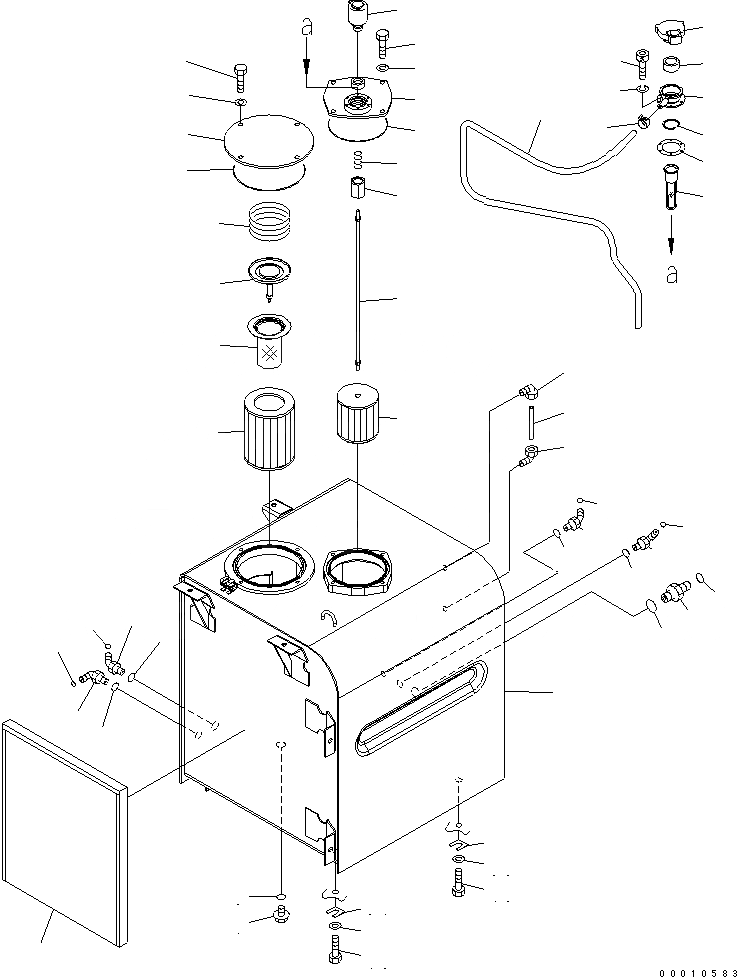 a

a

00010583