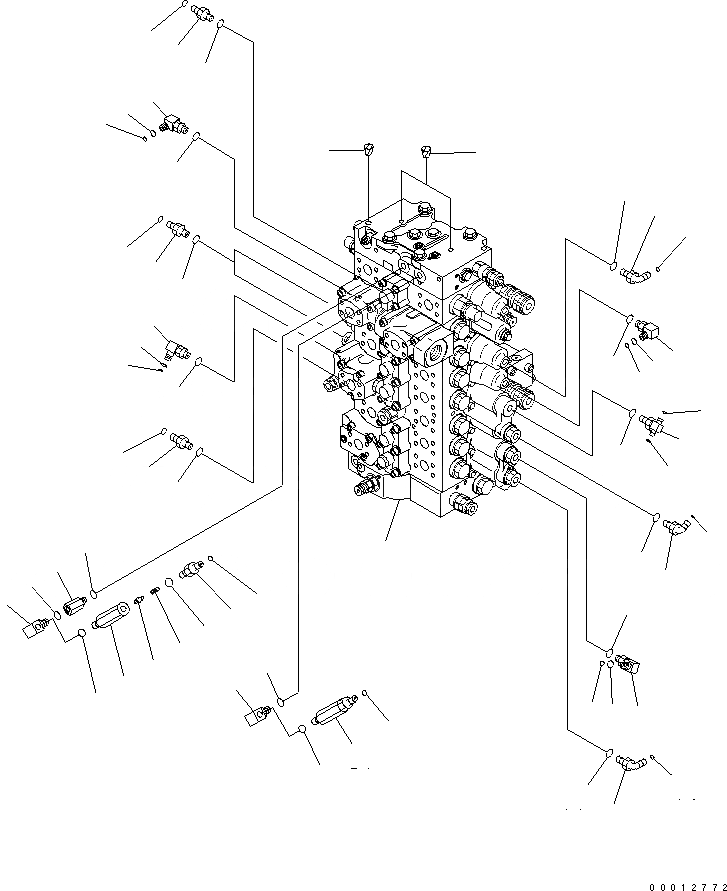 00012772