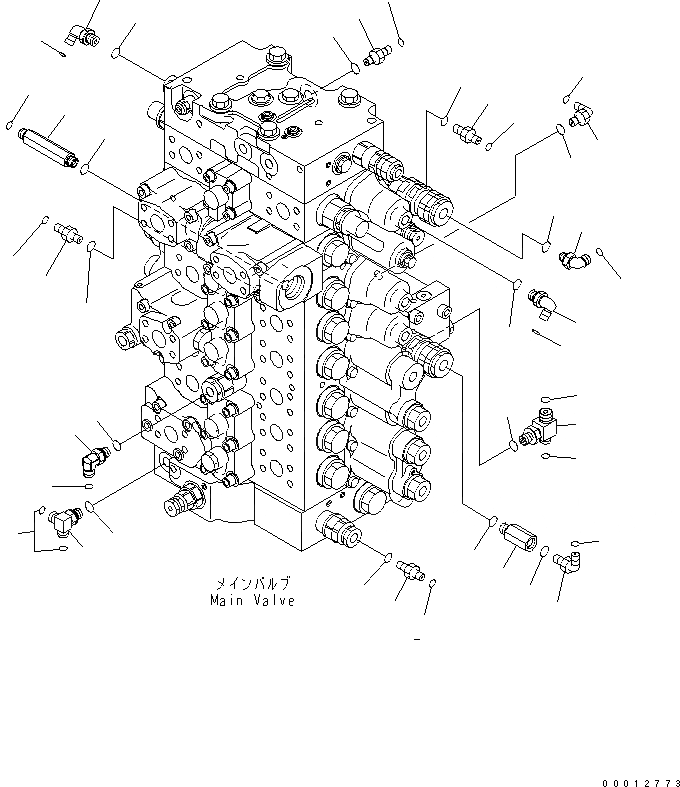 メインバルブ
Main Valve

00012773