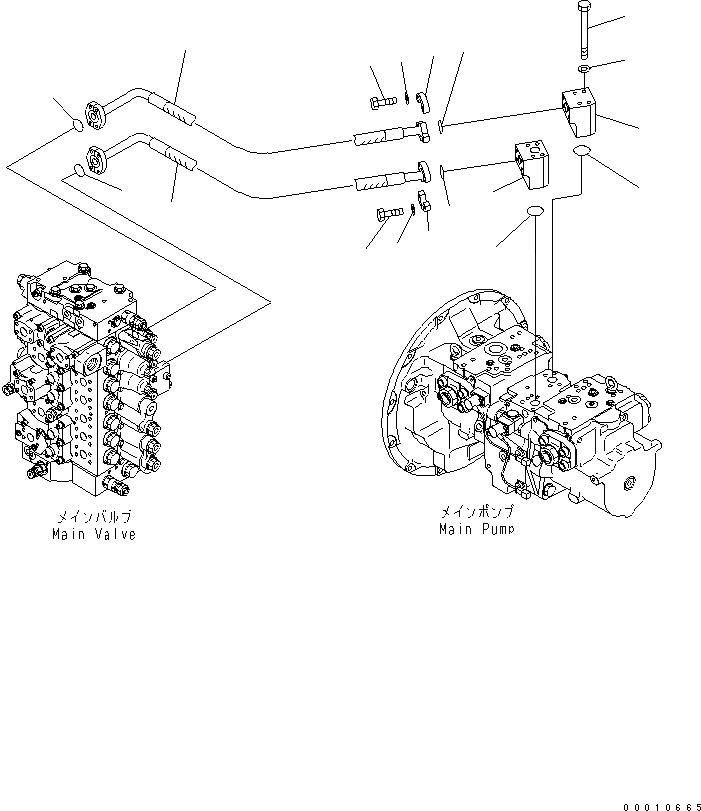 メインバルブ
Main Valve

メインポンプ
Main Pump

00010665