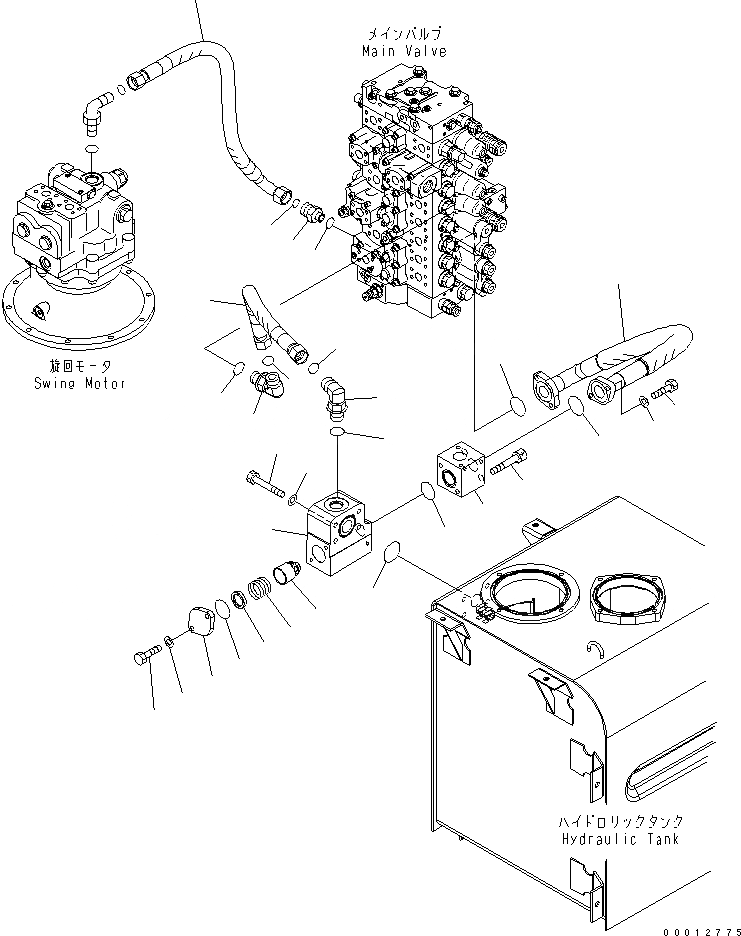 メインバルブ
Main Valve

旋回モータ
Swing Motor

ハイドロリックタンク
Hydraulic Tank

00012775