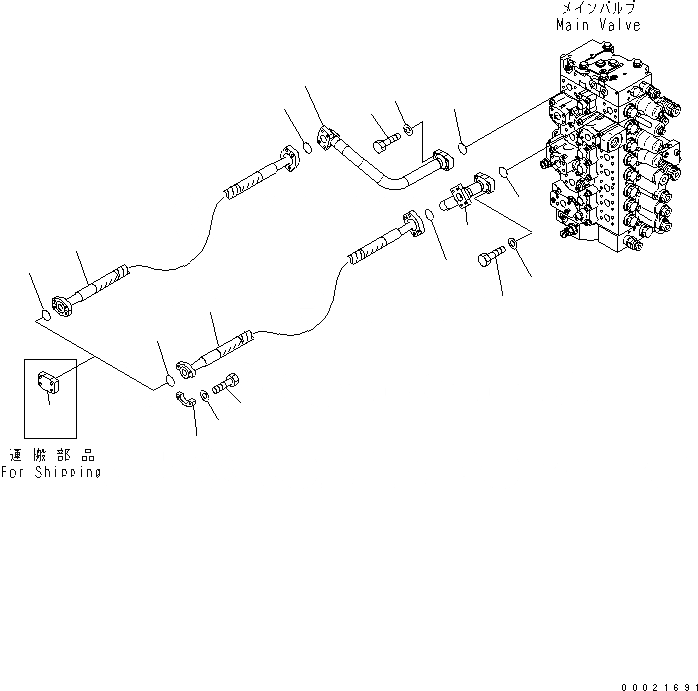 メインバルブ
Main Valve

運搬部品
For Shipping

00021691