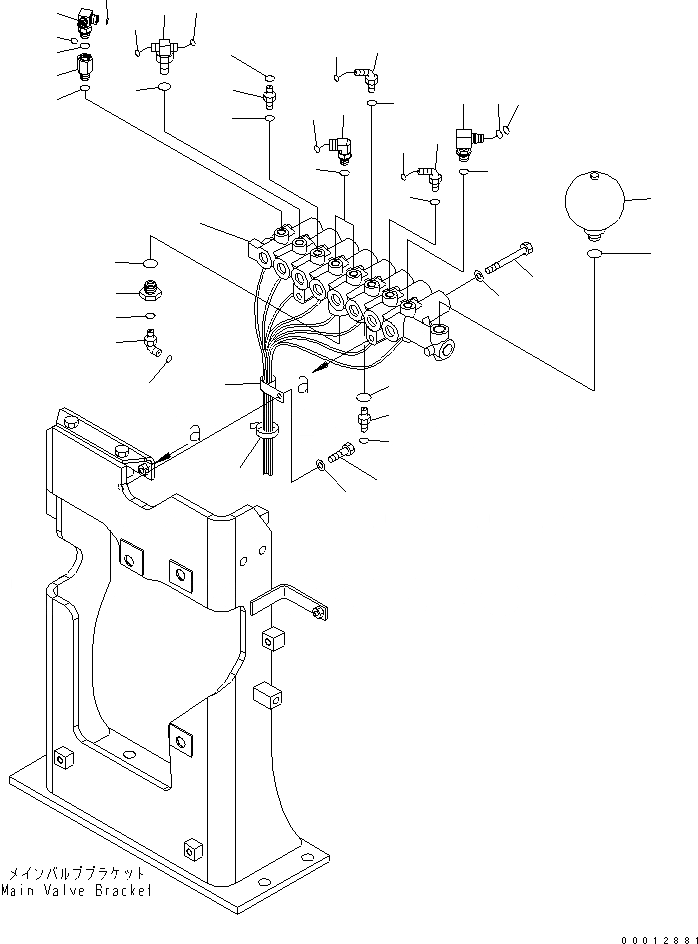 a

a

メインバルブブラケット
Main Valve Bracket

00012881