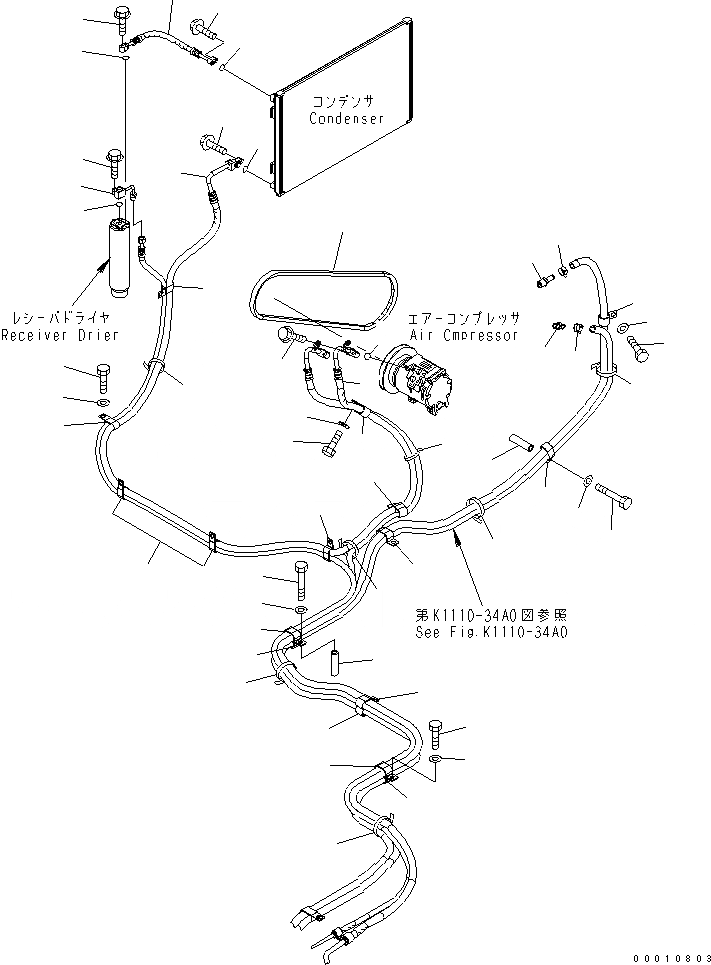 コンデンサ
Condenser

レシーバドライヤ
Receiver Drier

エアーコンプレッサ
Air Cmpressor

第K1110-34A0図参照
See Fig.K1110-34A0

00010803