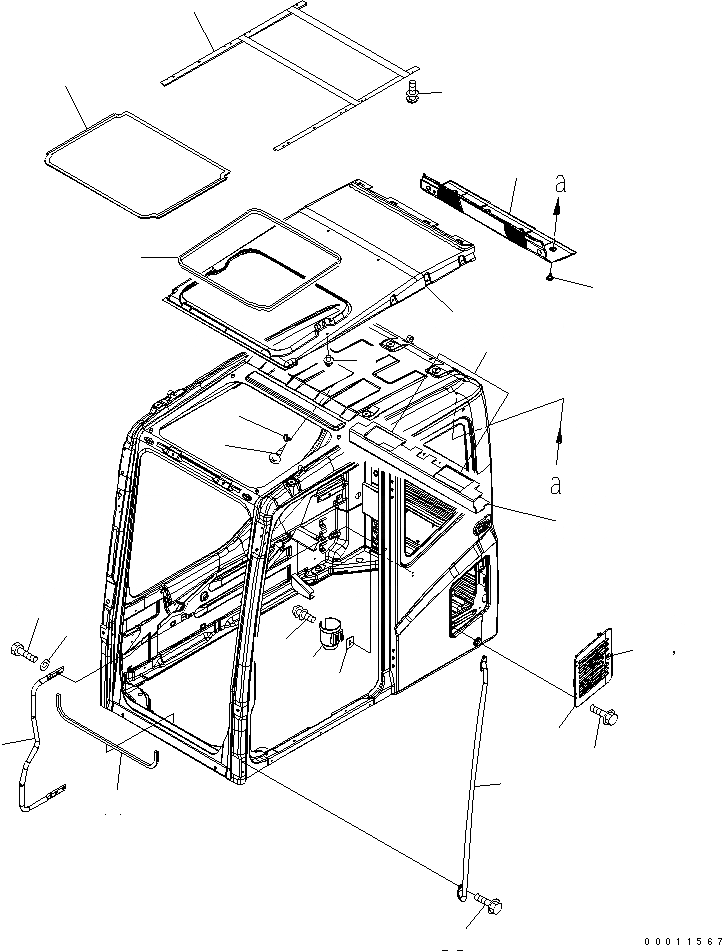 a

a

00011567