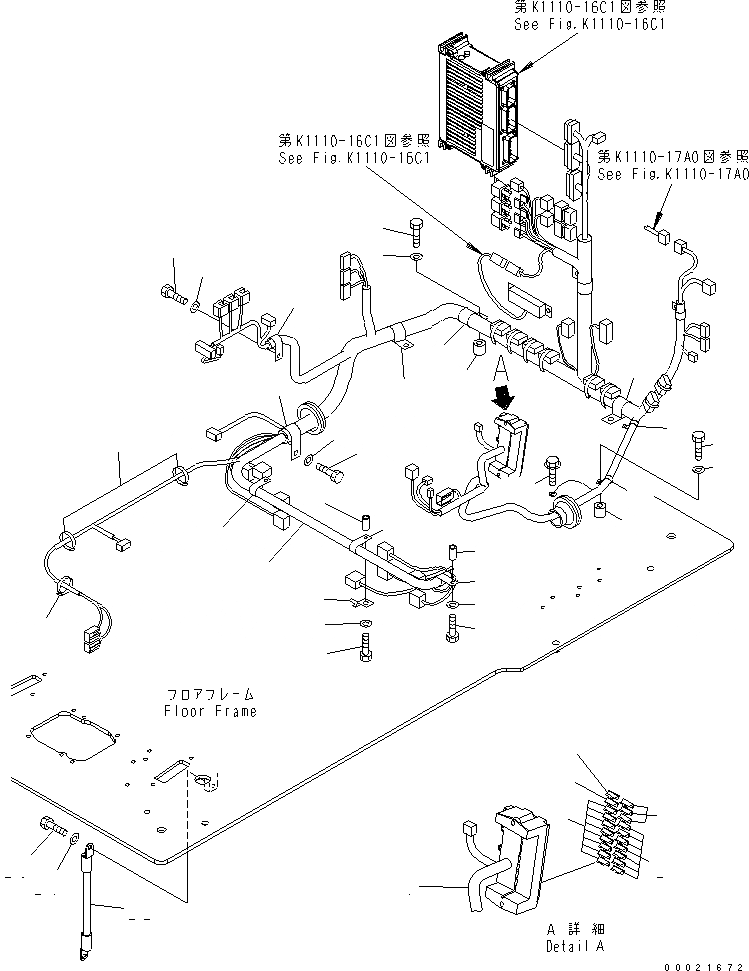 第K1110-16C1図参照
See Fig.K1110-16C1

第K1110-16C1図参照
See Fig.K1110-16C1

第K1110-17A0図参照
See Fig.K1110-17A0

A

フロアフレーム
Floor Frame

A 詳細
Detail A

00021672