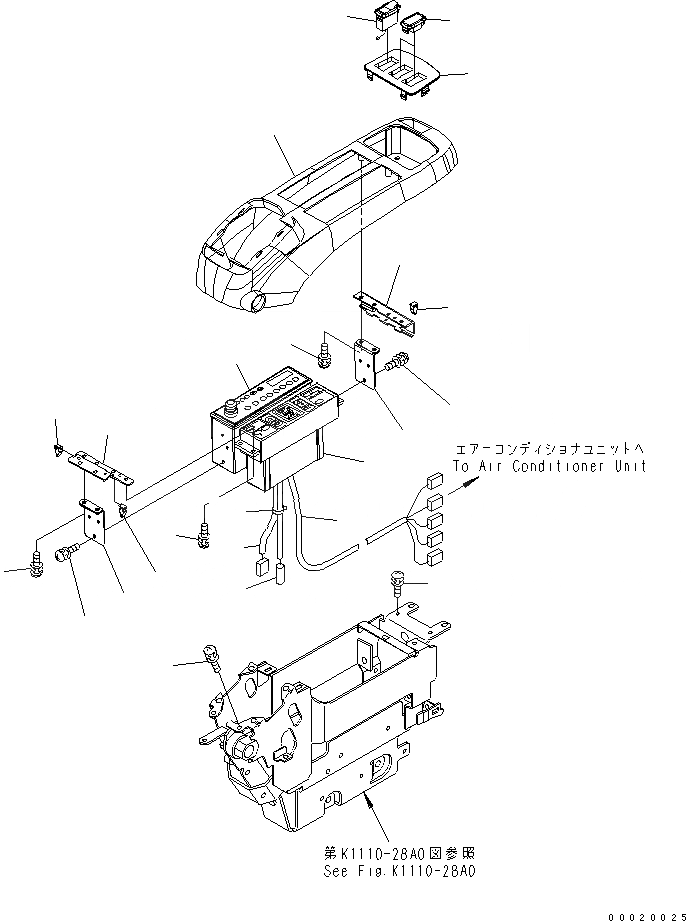 エアーコンディショナユニットへ
To Air Conditioner Unit

第K1110-28A0図参照
See Fig.K1110-28A0

00020025