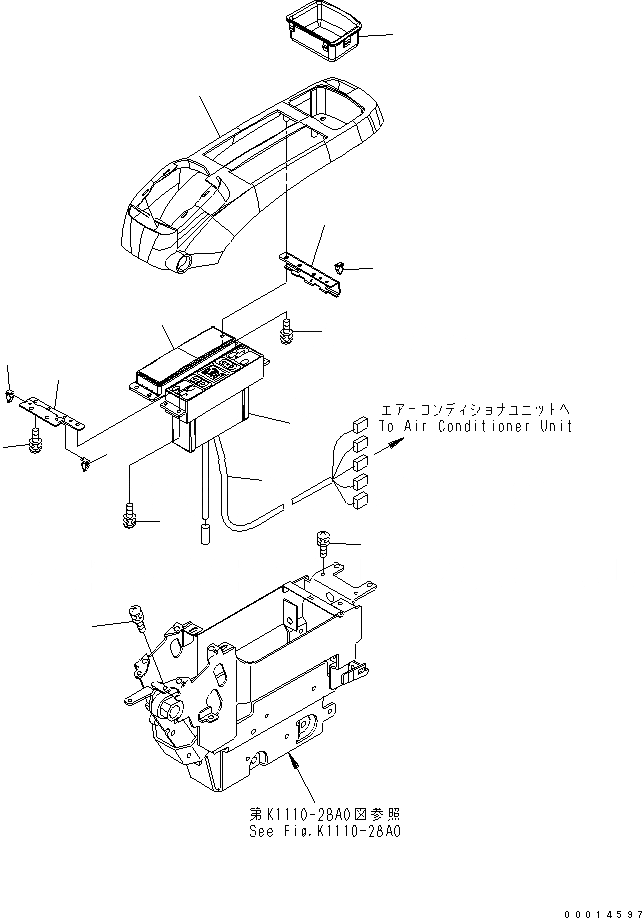 エアーコンディショナユニットへ
To Air Conditioner Unit

第K1110-28A0図参照
See Fig.K1110-28A0

00014597