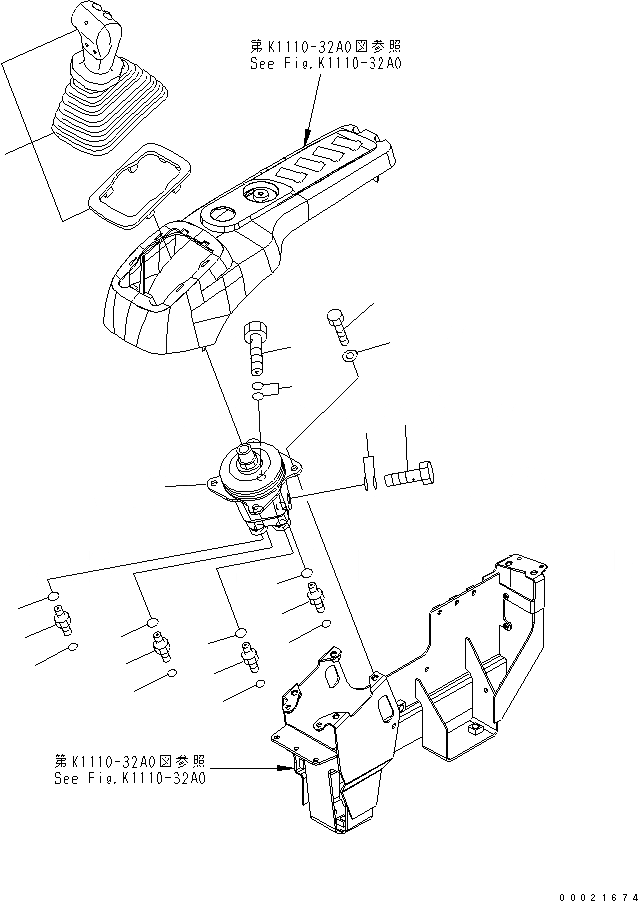 第K1110-32A0図参照
See Fig.K1110-32A0

第K1110-32A0図参照
See Fig.K1110-32A0

00021674