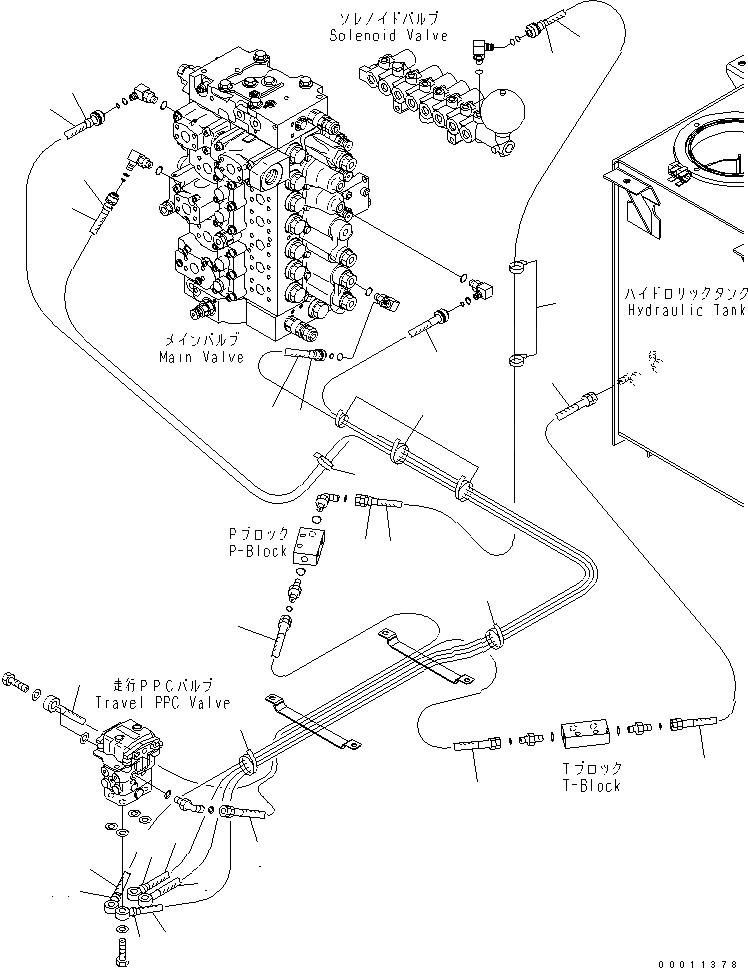 ソレノイドバルブ
Solenoid Valve

ハイドロリックタンク
Hydraulic Tank

メインバルブ
Main Valve

Pブロック
P-Block

走行PPCバルブ
Travel PPC Valve

Tブロック
T-Block

00011378