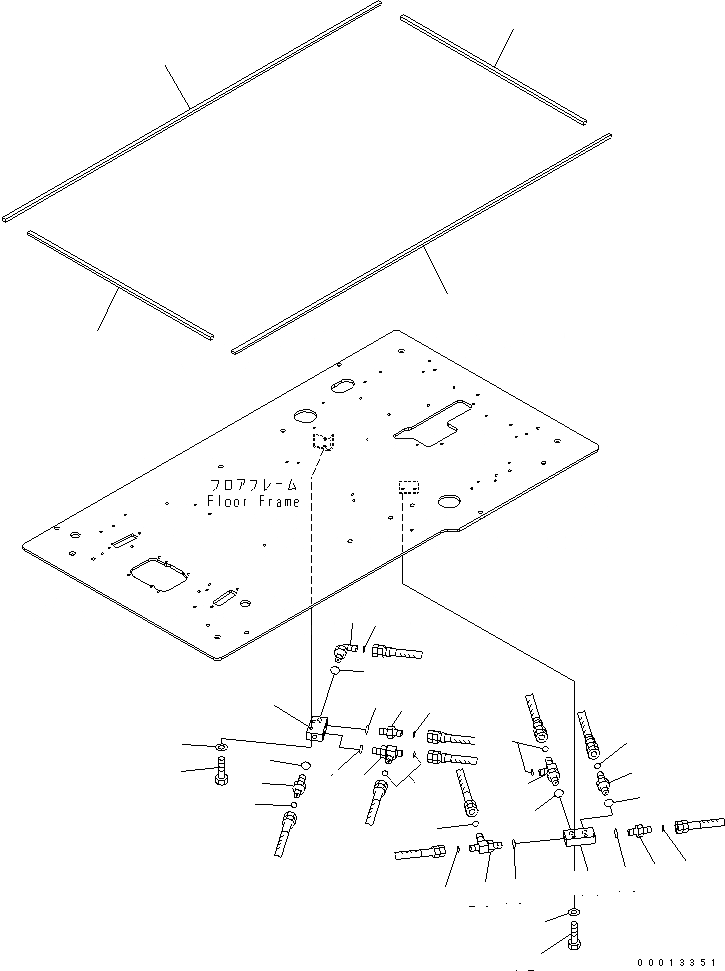 フロアフレーム
Floor Frame

00013351