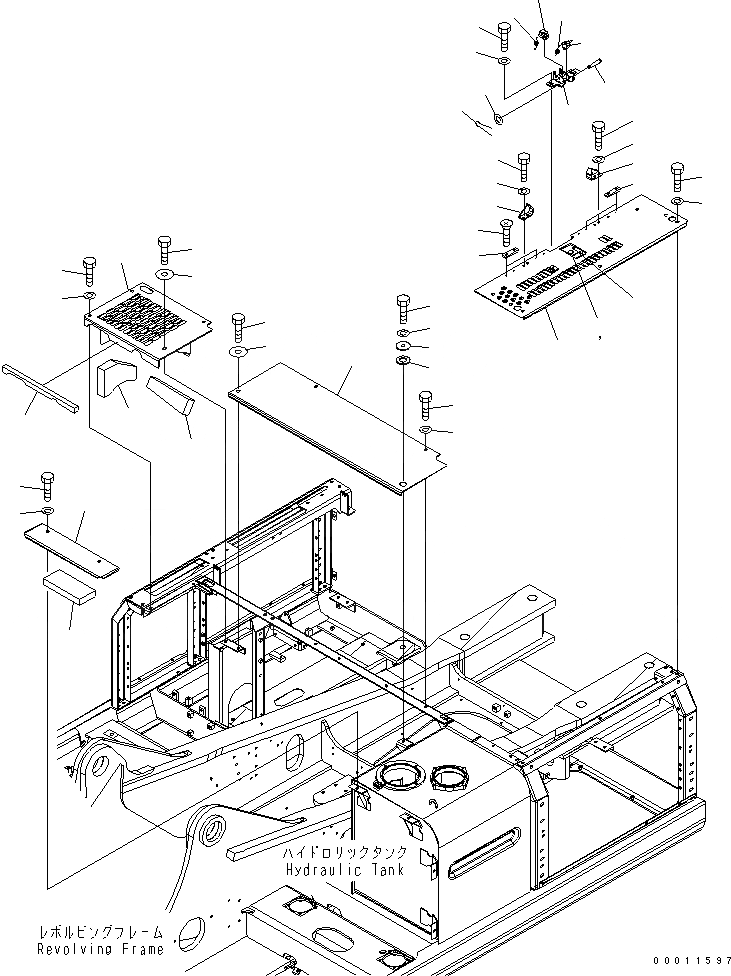 ハイドロリックタンク
Hydraulic Tank

レボルビングフレーム
Revolving Frame

00011597