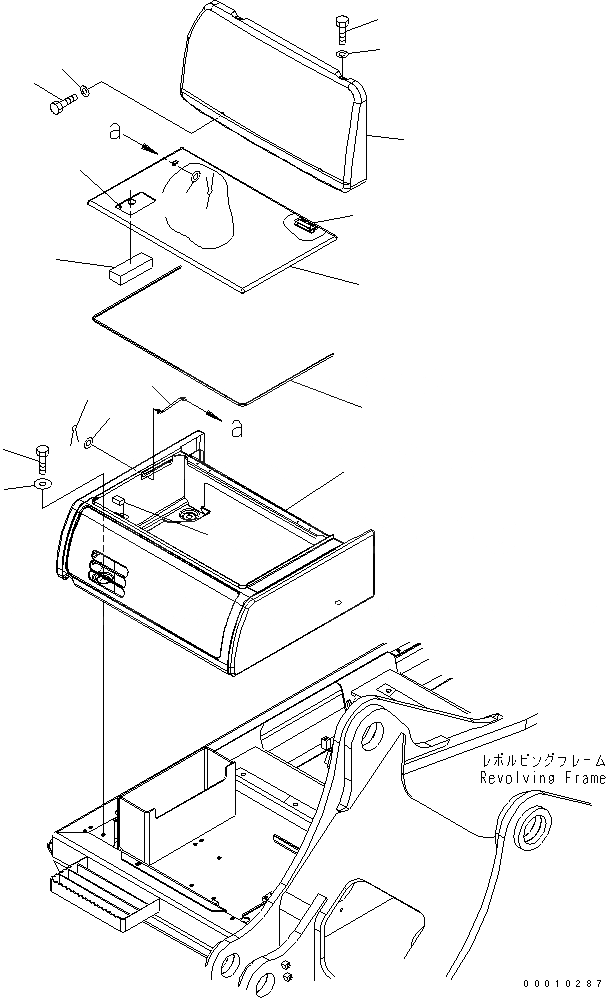 a

a

レボルビングフレーム
Revolving Frame

00010287