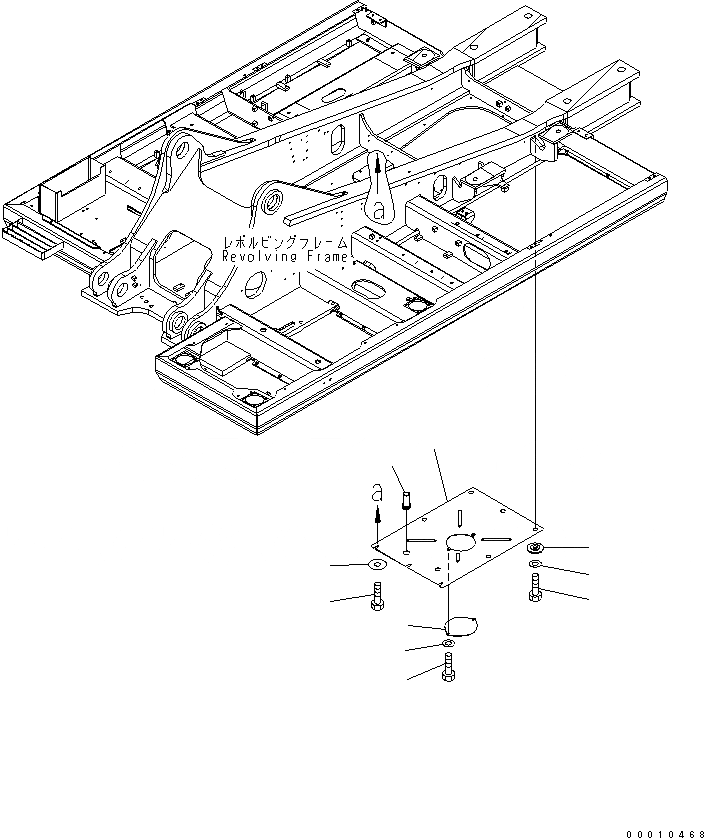 a
レボルビングフレーム
Revolving Frame
a
00010468