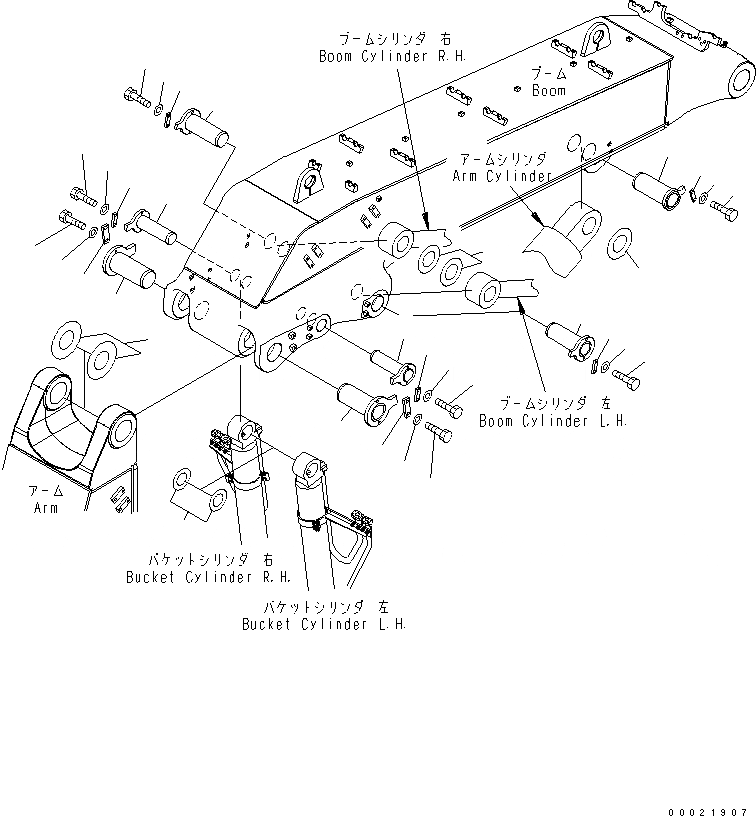 ブームシリンダ 右
Boom Cylinder R.H.

ブーム
Boom

アームシリンダ
Arm Cylinder

ブームシリンダ 左
Boom Cylinder L.H.

アーム
Arm

バケットシリンダ 右
Bucket Cylinder R.H.

バケットシリンダ 左
Bucket Cylinder L.H.

00021907