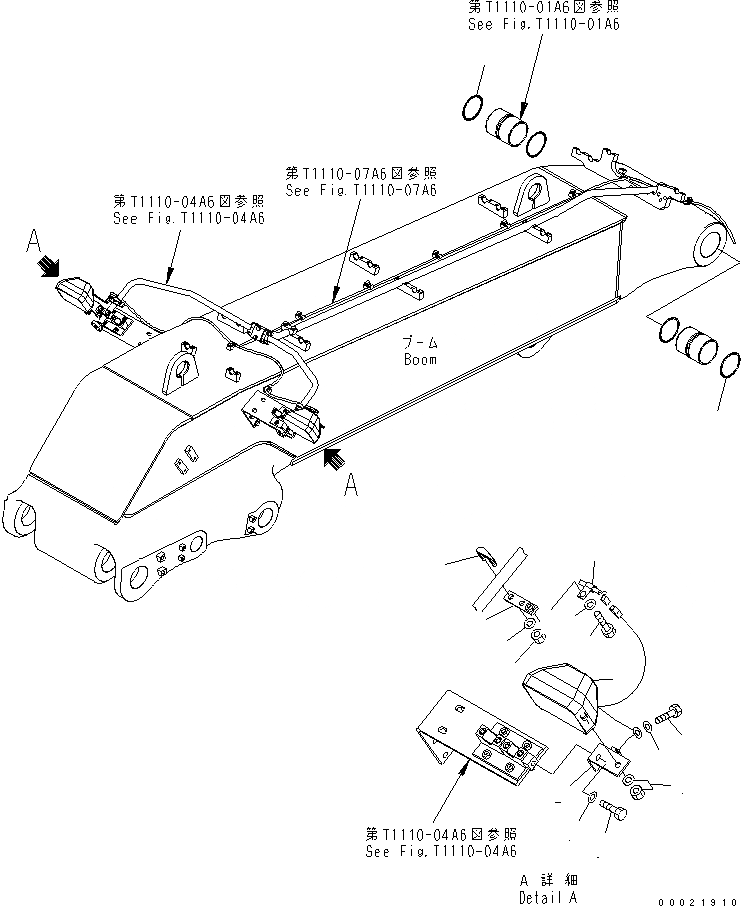 第T1110-01A6図参照
See Fig.T1110-01A6

第T1110-07A6図参照
See Fig.T1110-07A6

第T1110-04A6図参照
See Fig.T1110-04A6

A

ブーム
Boom

A

第T1110-04A6図参照
See Fig.T1110-04A6

A 詳細
Detail A

00021910