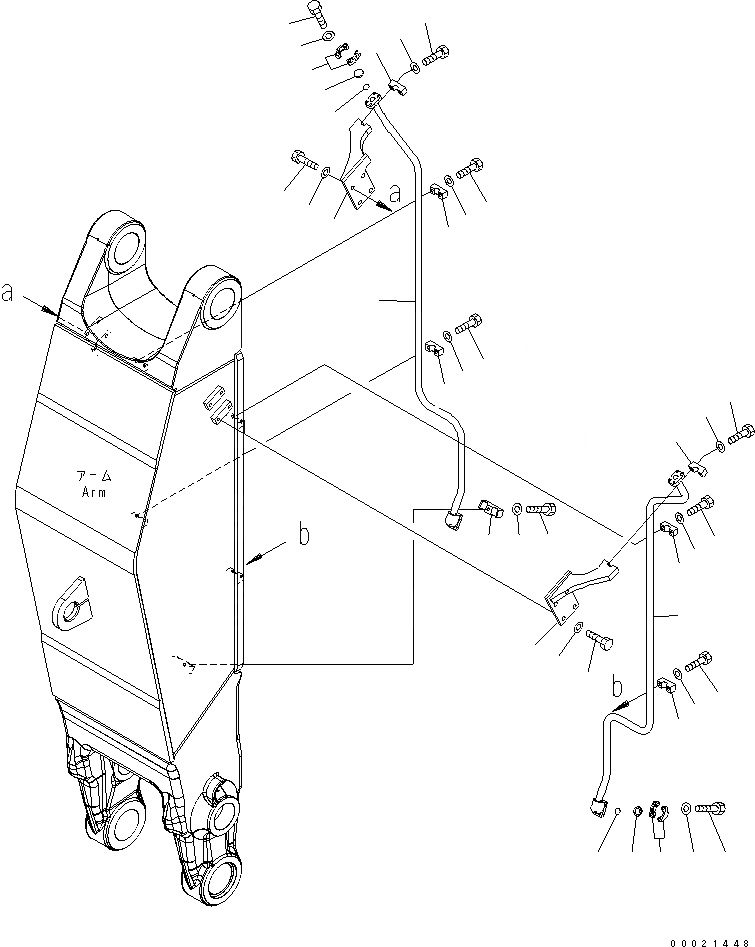 a
a
アーム
Arm
b
b
00021448