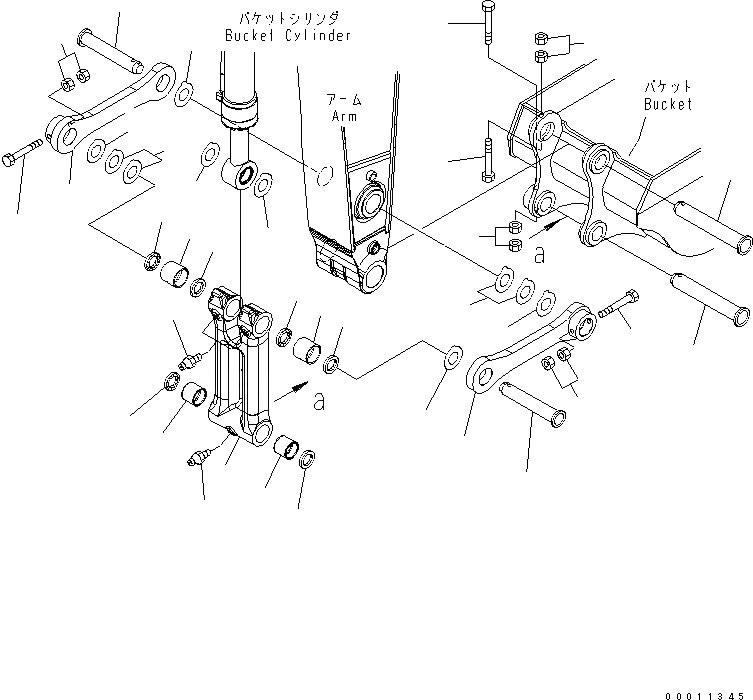 バケットシリンダ
Bucket Cylinder

アーム
Arm

バケット
Bucket

a

a

00011345