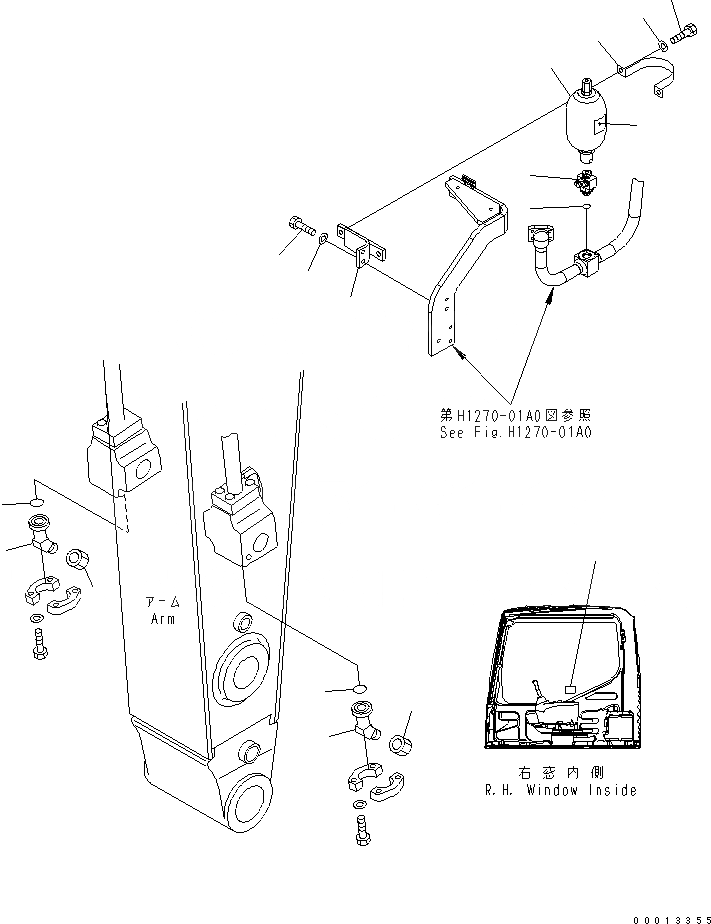 第H1270-01A0図参照
See Fig.H1270-01A0

アーム
Arm

右窓内側
R.H. Window Inside

00013355