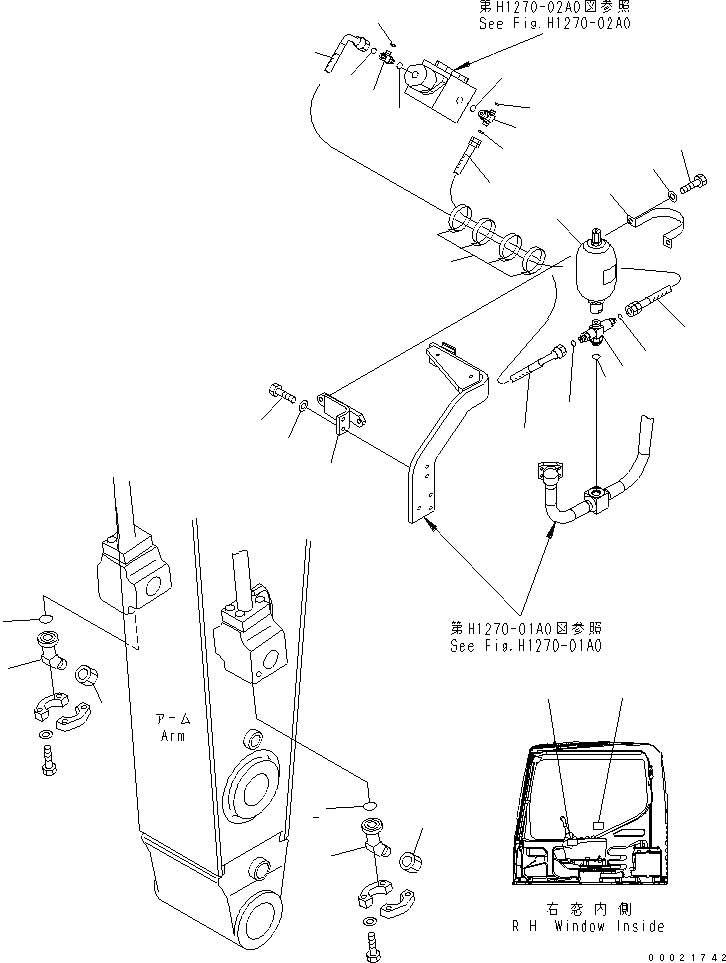 第H1270-02A0図参照
See Fig.H1270-02A0

第H1270-01A0図参照
See Fig.H1270-01A0

アーム
Arm

右窓内側
R H Window Inside

00021742