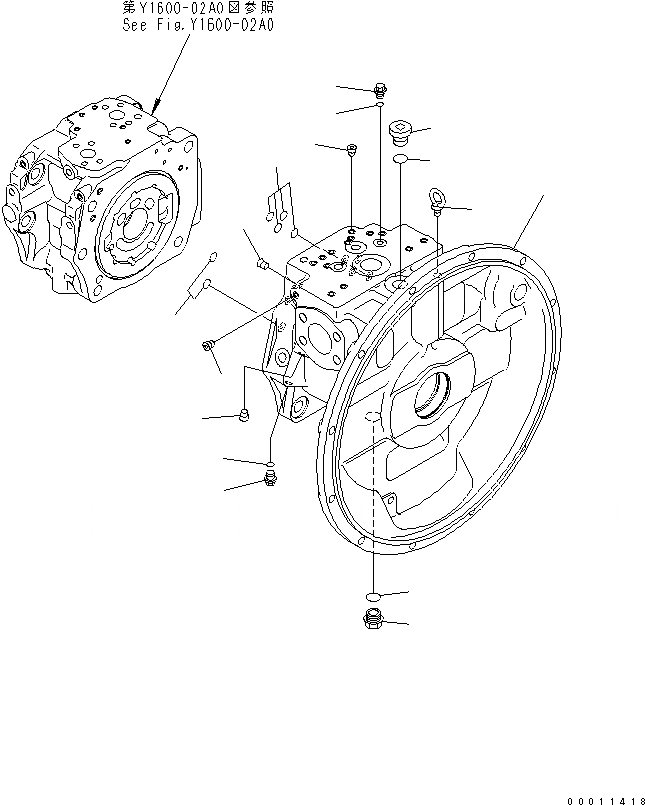 第Y1600-02A0図参照
See Fig.Y1600-02A0

00011418