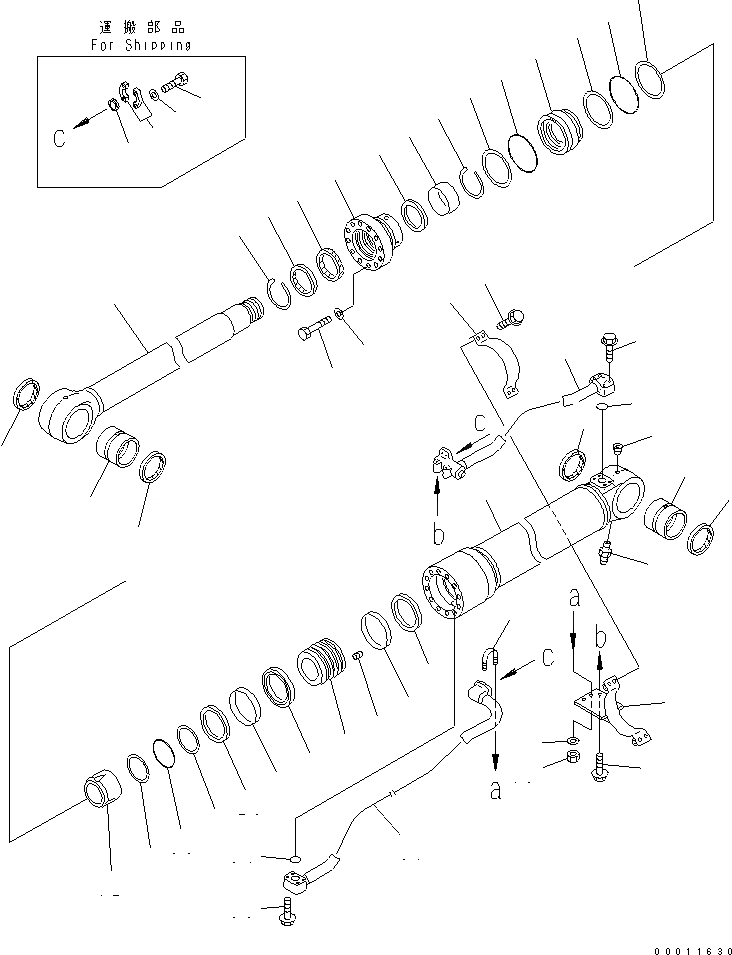 運搬部品
For Shipping

C

C

b

a

b

C

a

00011630