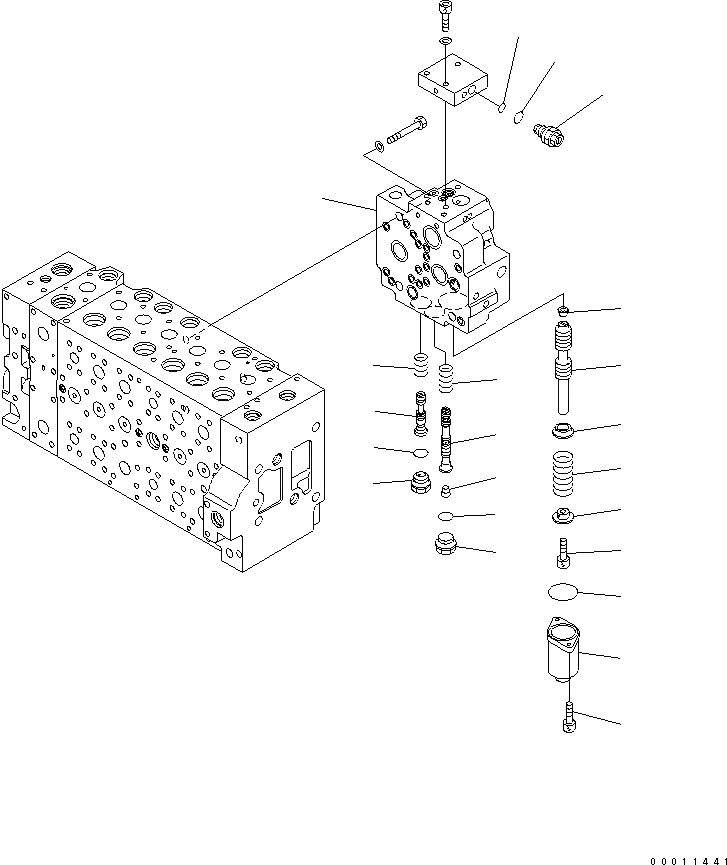 00011441