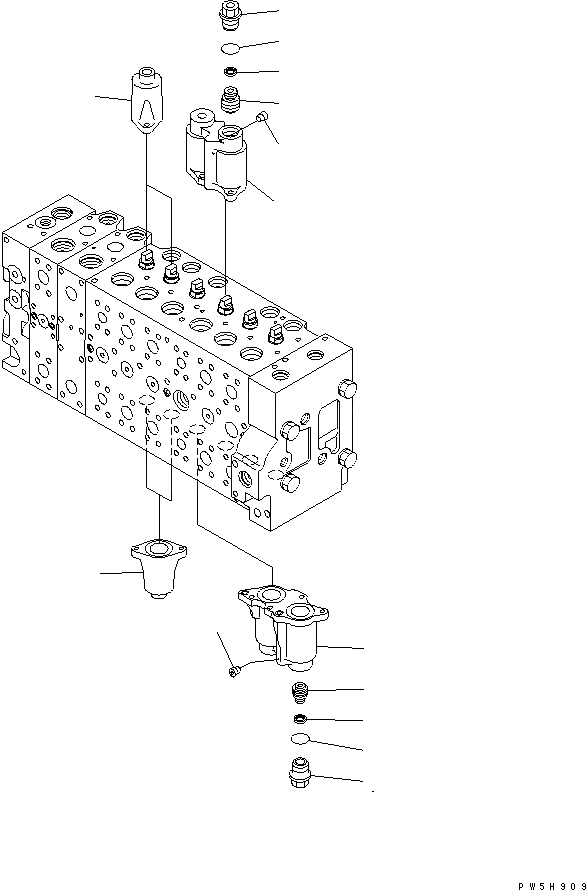 PW5H909