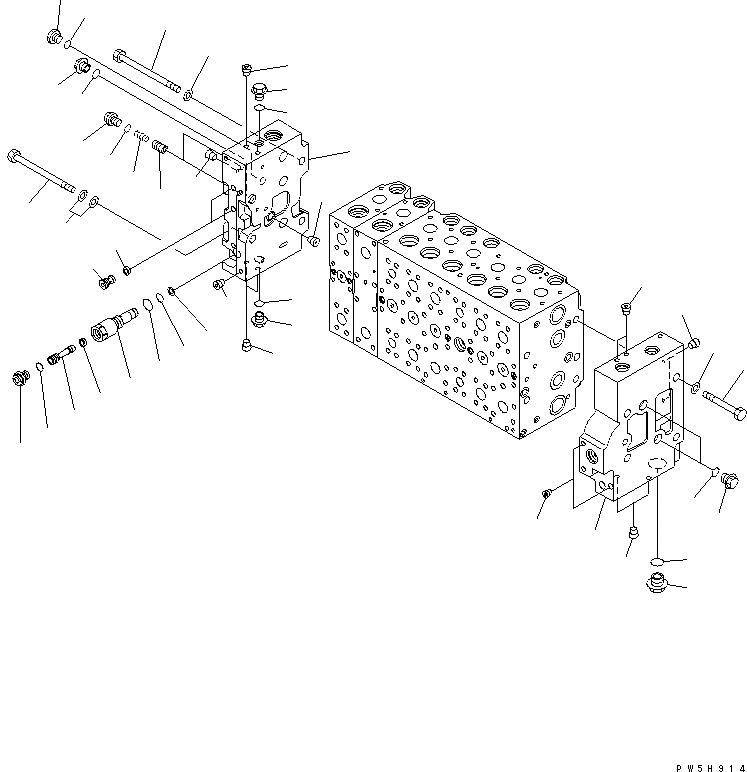 PW5H914