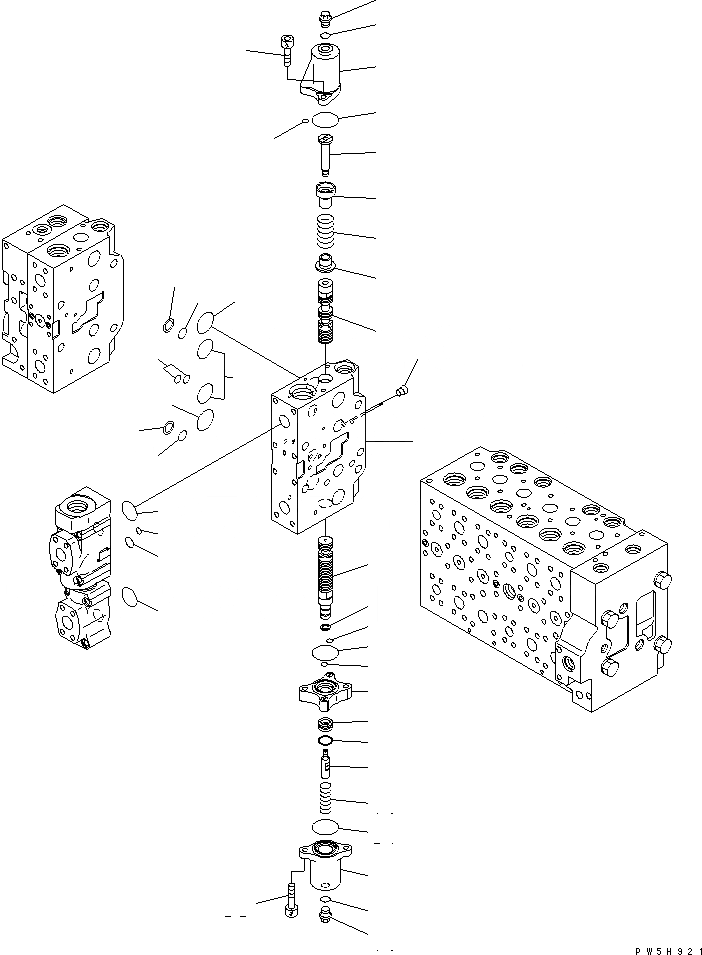 PW5H921