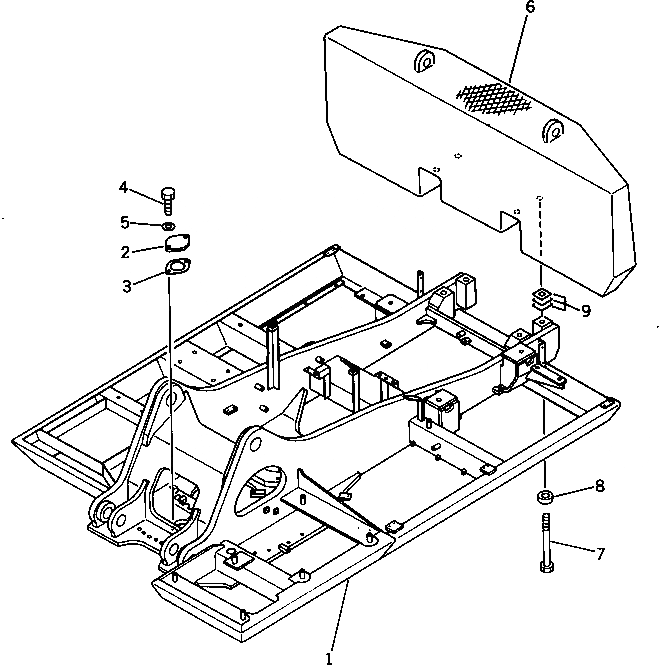 6
4
5
2
3
9
8
7
1