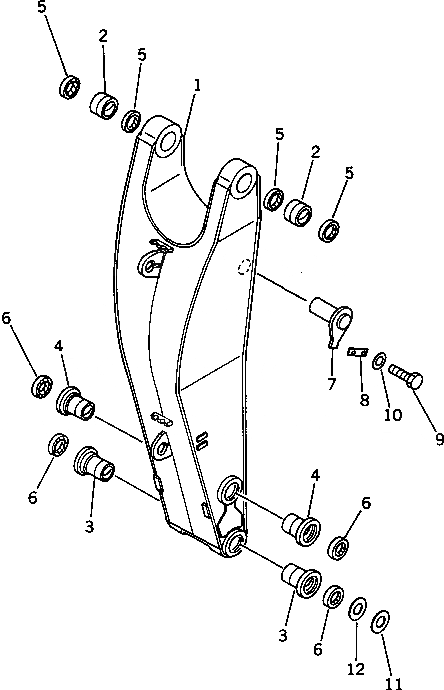 5
2
5
1
5
2
5
6
4
7
8
10
9
6
3
4
6
3
6
12
11